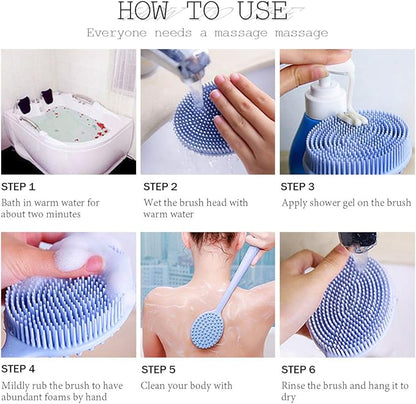 HOW TO USE
Everyone needs a massage massage

STEP 1
Bath in warm water for about two minutes

STEP 2
Wet the brush head with warm water

STEP 3
Apply shower gel on the brush

STEP 4
Mildly rub the brush to have abundant foams by hand

STEP 5
Clean your body with

STEP 6
Rinse the brush and hang it to dry